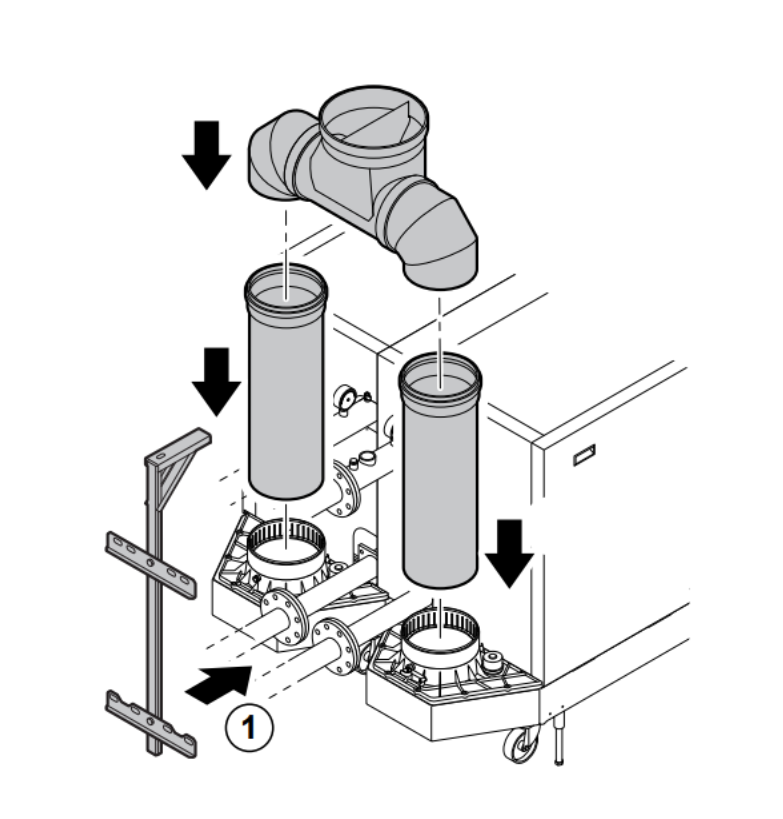 1