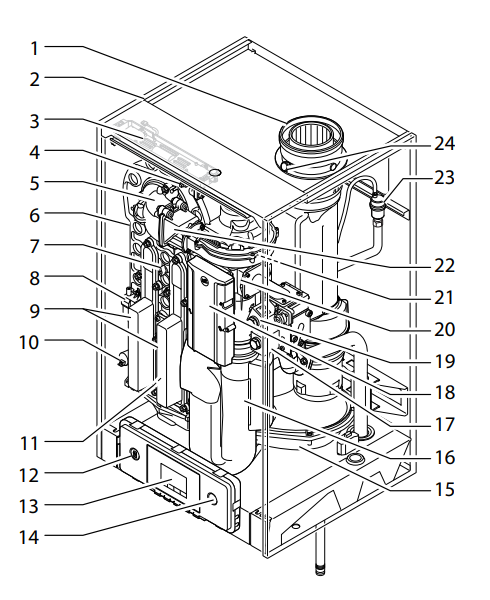 1
2
3
4
5
6
7
8
9
10
11
12
13
14
24
23
22
21
20
19
18
17
16
15