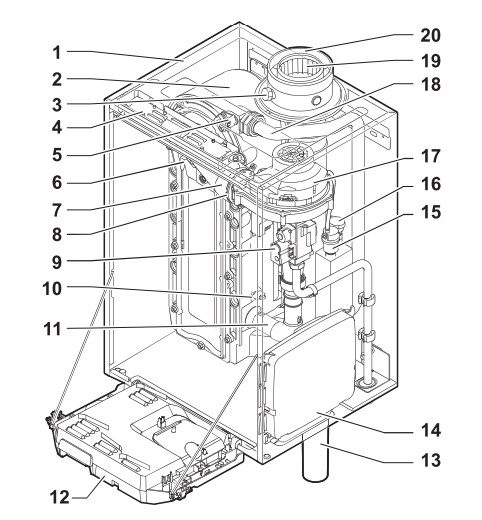 1
2
3
4
5
6
7
8
9
10
11
12
20
19
18
17
16
15
14
13