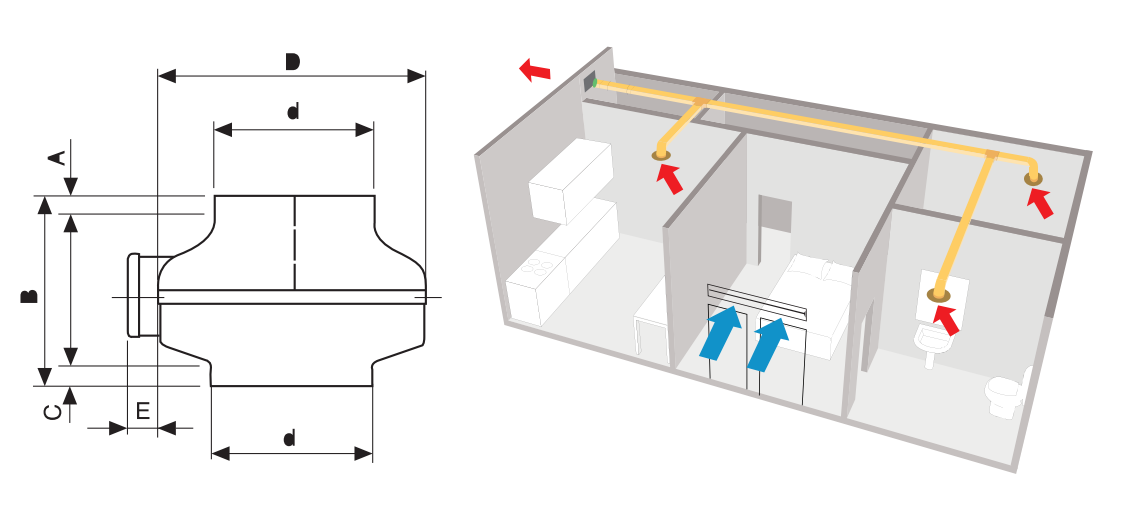 D
d
A
B
C
E
d