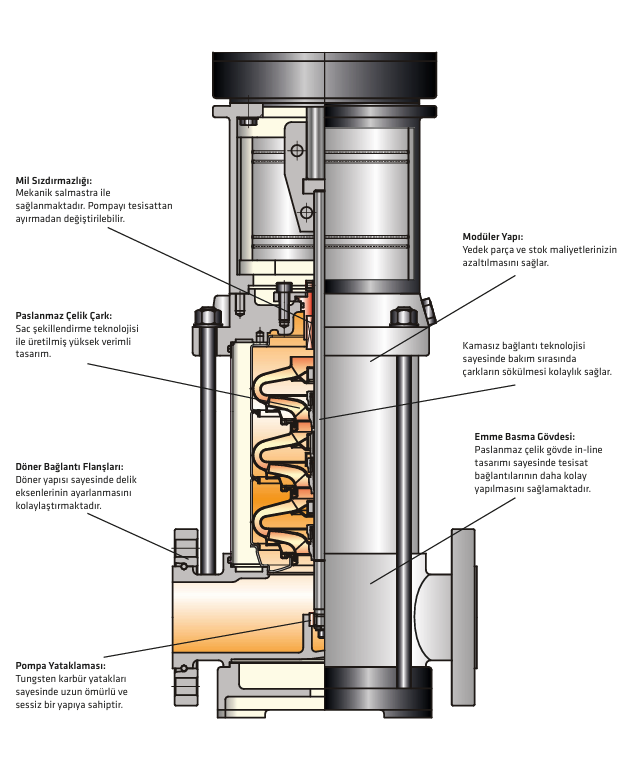 Mil Sızdırmazlığı:
Mekanik salmastra ile sağlanmaktadır. Pompayı tesisattan ayırmadan değiştirilebilir.

Paslanmaz Çelik Çark:
Sac şekillendirme teknolojisi ile üretilmiş yüksek verimli tasarım.

Döner Bağlantı Flanşları:
Döner yapısı sayesinde delik eksenlerinin ayarlanmasını kolaylaştırmaktadır.

Pompa Yataklaması:
Tungsten karbür yatakları sayesinde uzun ömürlü ve sessiz bir yapıya sahiptir.

Modüler Yapı:
Yedek parça ve stok maliyetlerinizin azaltılmasını sağlar.

Kamasız bağlantı teknolojisi sayesinde bakım sırasında çarkların sökülmesi kolaylık sağlar.

Emme Basma Gövdesi:
Paslanmaz çelik gövde in-line tasarımı sayesinde tesisat bağlantılarının daha kolay yapılmasını sağlamaktadır.